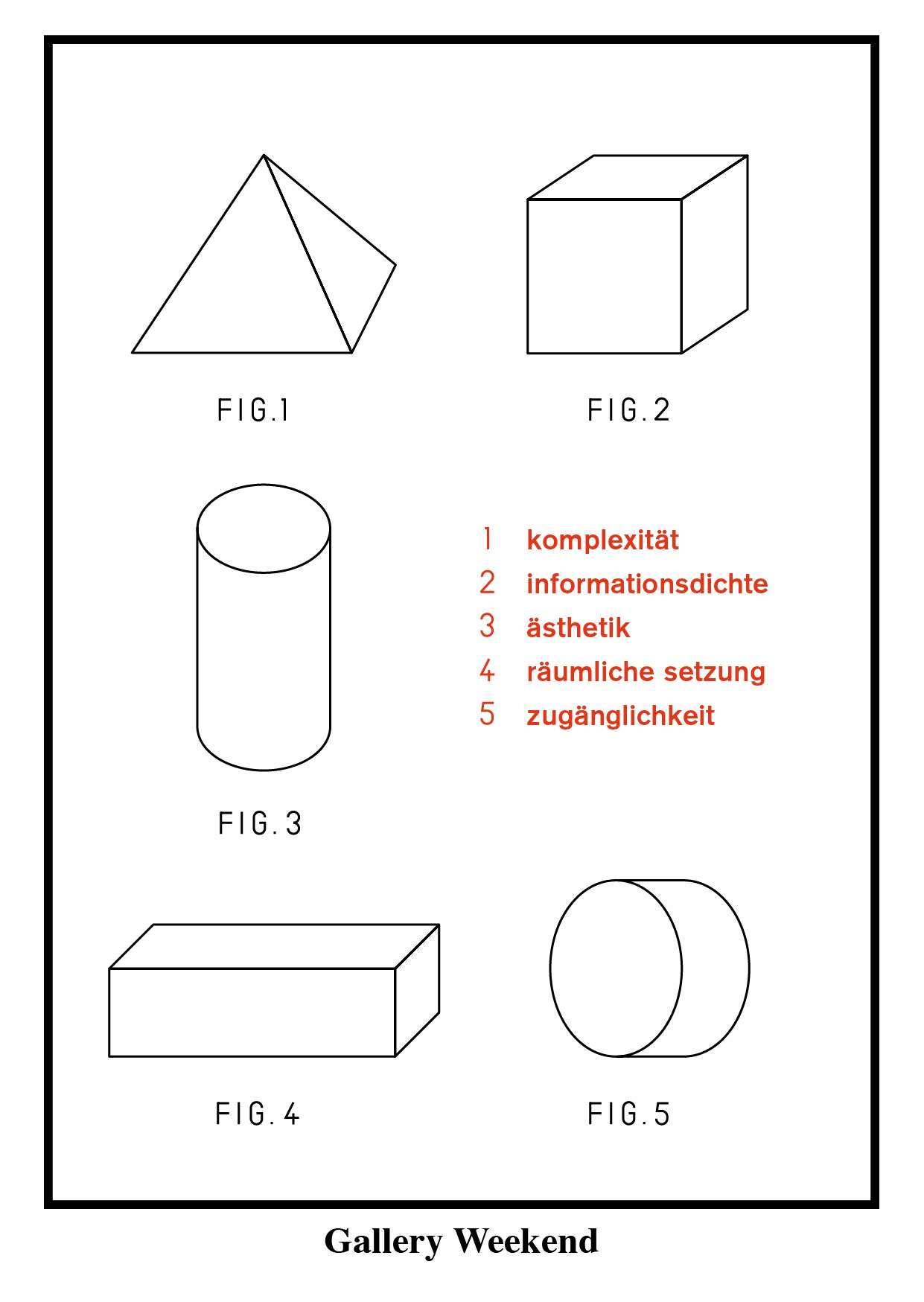 FIG.1

FIG.2

FIG.3

1 komplexität
2 informationsdichte
3 ästhetik
4 räumliche setzung
5 zugänglichkeit

FIG.4

FIG.5

Gallery Weekend